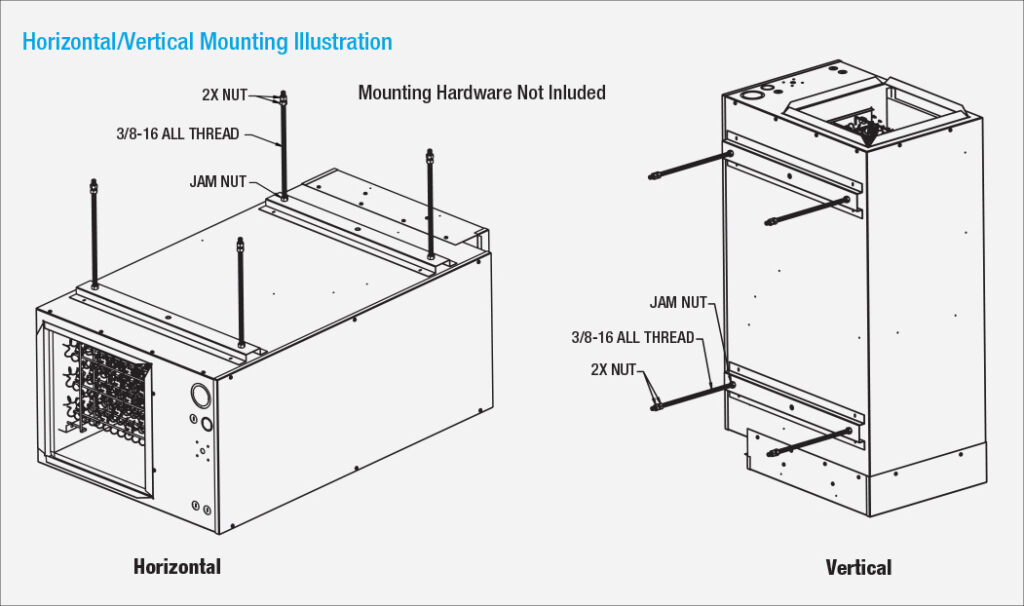 Horizontal/Vertical Mounting Illustration

Mounting Hardware Not Inluded

2X NUT

3/8-16 ALL THREAD

JAM NUT

JAM NUT

3/8-16 ALL THREAD

2X NUT

Horizontal

Vertical