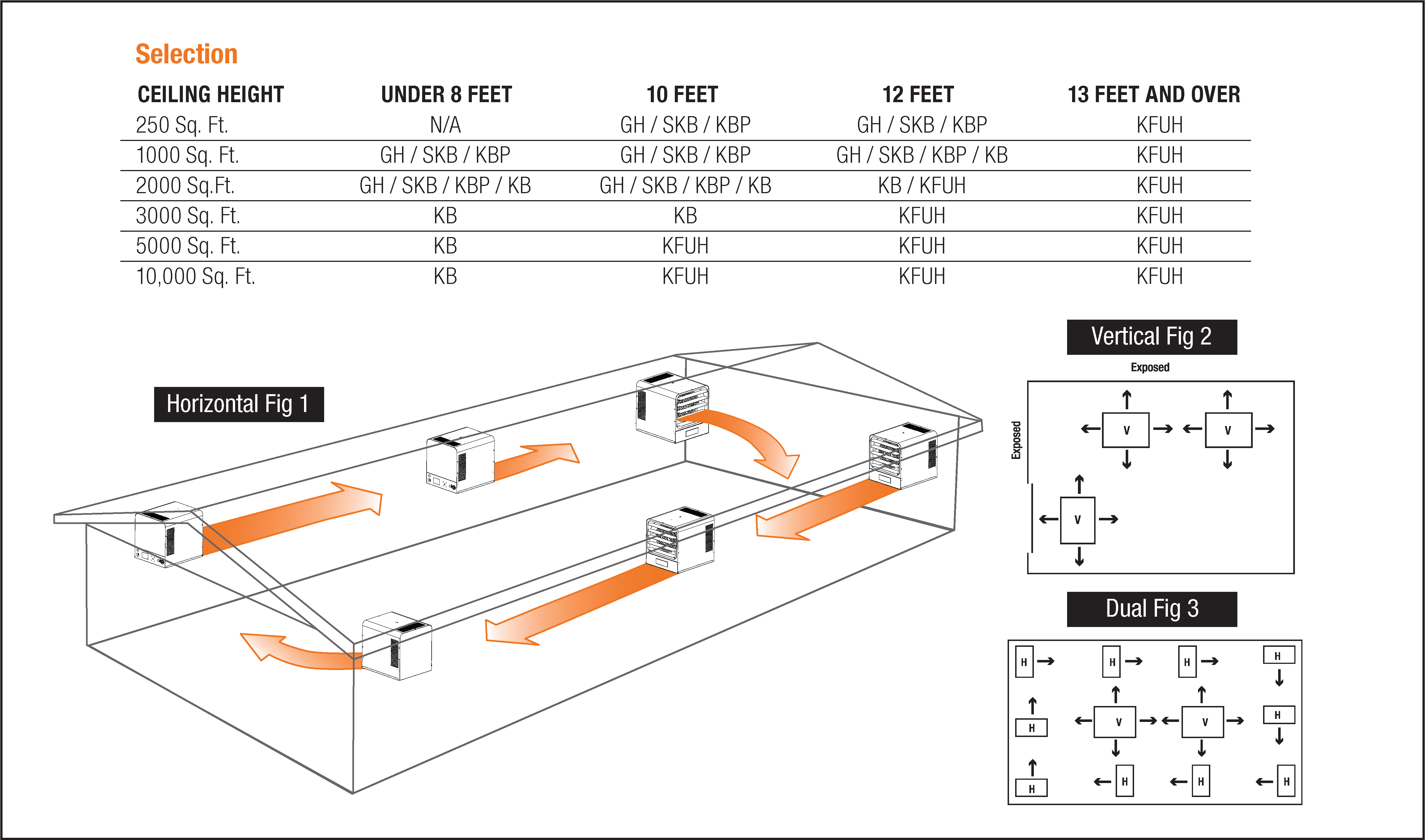 Selection

| CEILING HEIGHT | UNDER 8 FEET | 10 FEET | 12 FEET | 13 FEET AND OVER |
|---|---|---|---|---|
| 250 Sq. Ft. | N/A | GH / SKB / KBP | GH / SKB / KBP | KFUH |
| 1000 Sq. Ft. | GH / SKB / KBP | GH / SKB / KBP | GH / SKB / KBP / KB | KFUH |
| 2000 Sq.Ft. | GH / SKB / KBP / KB | GH / SKB / KBP / KB | KB / KFUH | KFUH |
| 3000 Sq. Ft. | KB | KB | KFUH | KFUH |
| 5000 Sq. Ft. | KB | KFUH | KFUH | KFUH |
| 10,000 Sq. Ft. | KB | KFUH | KFUH | KFUH |

Horizontal Fig 1

Vertical Fig 2

Exposed

Exposed

V V V

Dual Fig 3

H H H H
H V V H
H H H H