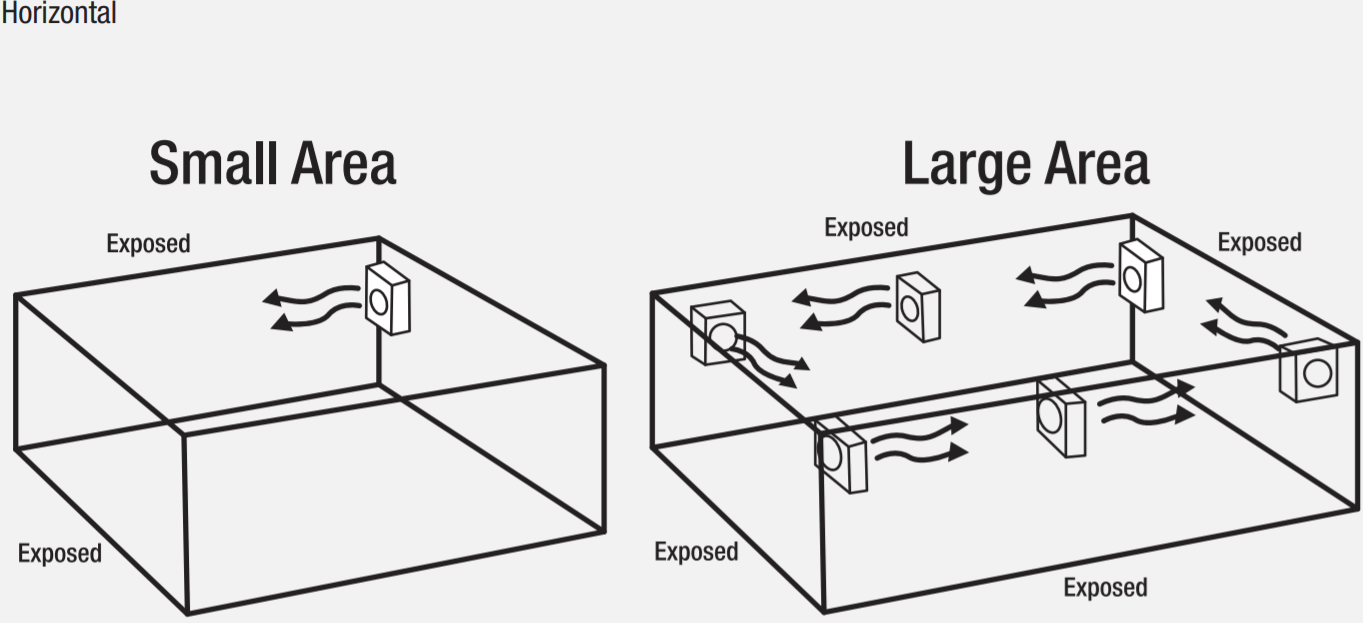 Horizontal

Small Area

Exposed

Exposed

Large Area

Exposed

Exposed

Exposed

Exposed