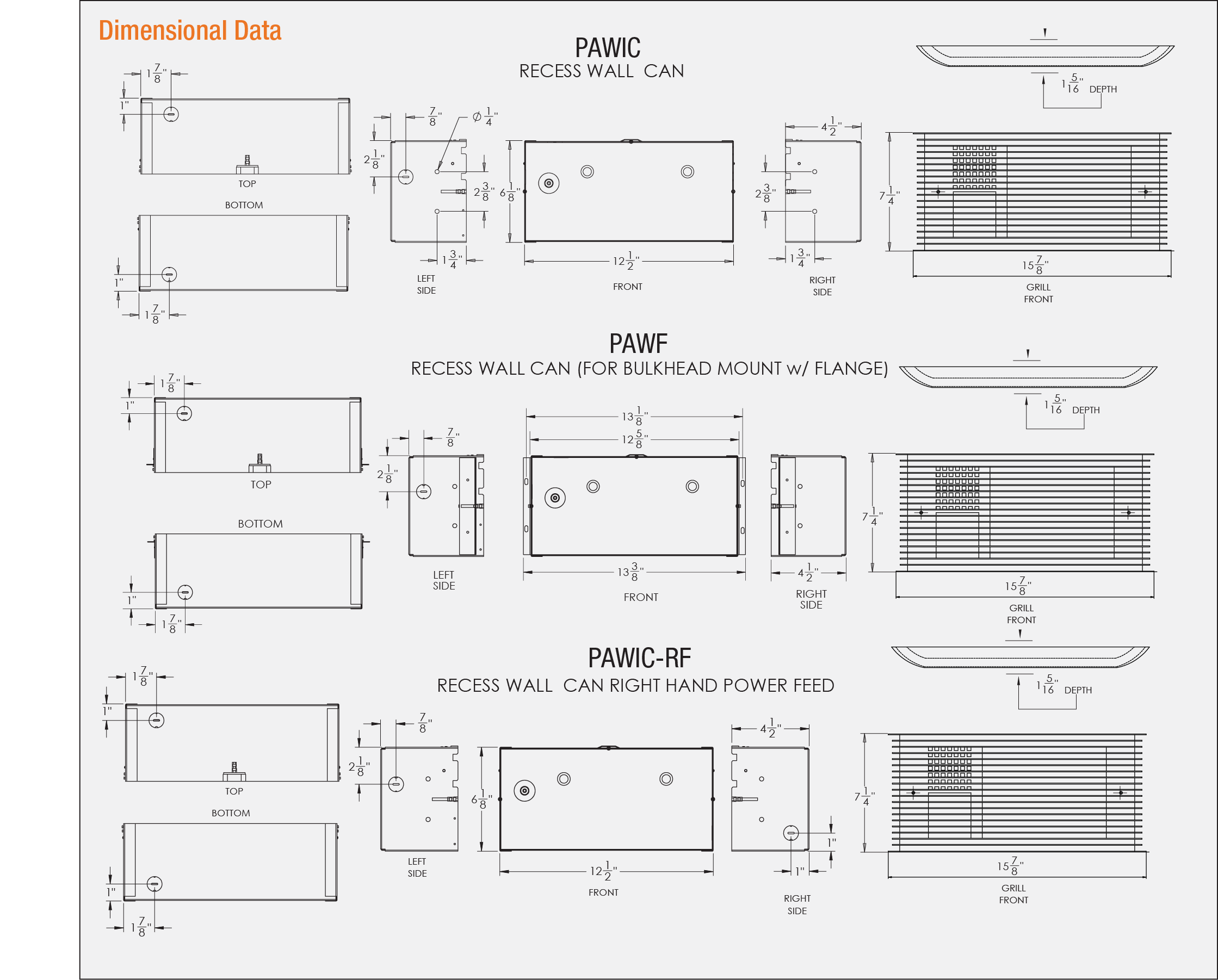 Dimensional Data

PAWIC
RECESS WALL CAN

$1\frac{7}{8}$"
1"
TOP
BOTTOM
1"
$1\frac{7}{8}$"

$\frac{7}{8}$"
$\phi\frac{1}{4}$"
$2\frac{1}{8}$"
$2\frac{3}{8}$"
$1\frac{3}{4}$"
LEFT SIDE

$6\frac{1}{8}$"
$12\frac{1}{2}$"
FRONT

$4\frac{1}{2}$"
$2\frac{3}{8}$"
$1\frac{3}{4}$"
RIGHT SIDE

$1\frac{5}{16}$" DEPTH
$7\frac{1}{4}$"
$15\frac{7}{8}$"
GRILL FRONT

PAWF
RECESS WALL CAN (FOR BULKHEAD MOUNT w/ FLANGE)

$1\frac{7}{8}$"
1"
TOP
BOTTOM
1"
$1\frac{7}{8}$"

$\frac{7}{8}$"
$2\frac{1}{8}$"
LEFT SIDE

$13\frac{1}{8}$"
$12\frac{5}{8}$"
$13\frac{3}{8}$"
FRONT

$4\frac{1}{2}$"
RIGHT SIDE

$1\frac{5}{16}$" DEPTH
$7\frac{1}{4}$"
$15\frac{7}{8}$"
GRILL FRONT

PAWIC-RF
RECESS WALL CAN RIGHT HAND POWER FEED

$1\frac{7}{8}$"
1"
TOP
BOTTOM
1"
$1\frac{7}{8}$"

$\frac{7}{8}$"
$2\frac{1}{8}$"
LEFT SIDE

$6\frac{1}{8}$"
$12\frac{1}{2}$"
FRONT

$4\frac{1}{2}$"
1"
1"
RIGHT SIDE

$1\frac{5}{16}$" DEPTH
$7\frac{1}{4}$"
$15\frac{7}{8}$"
GRILL FRONT